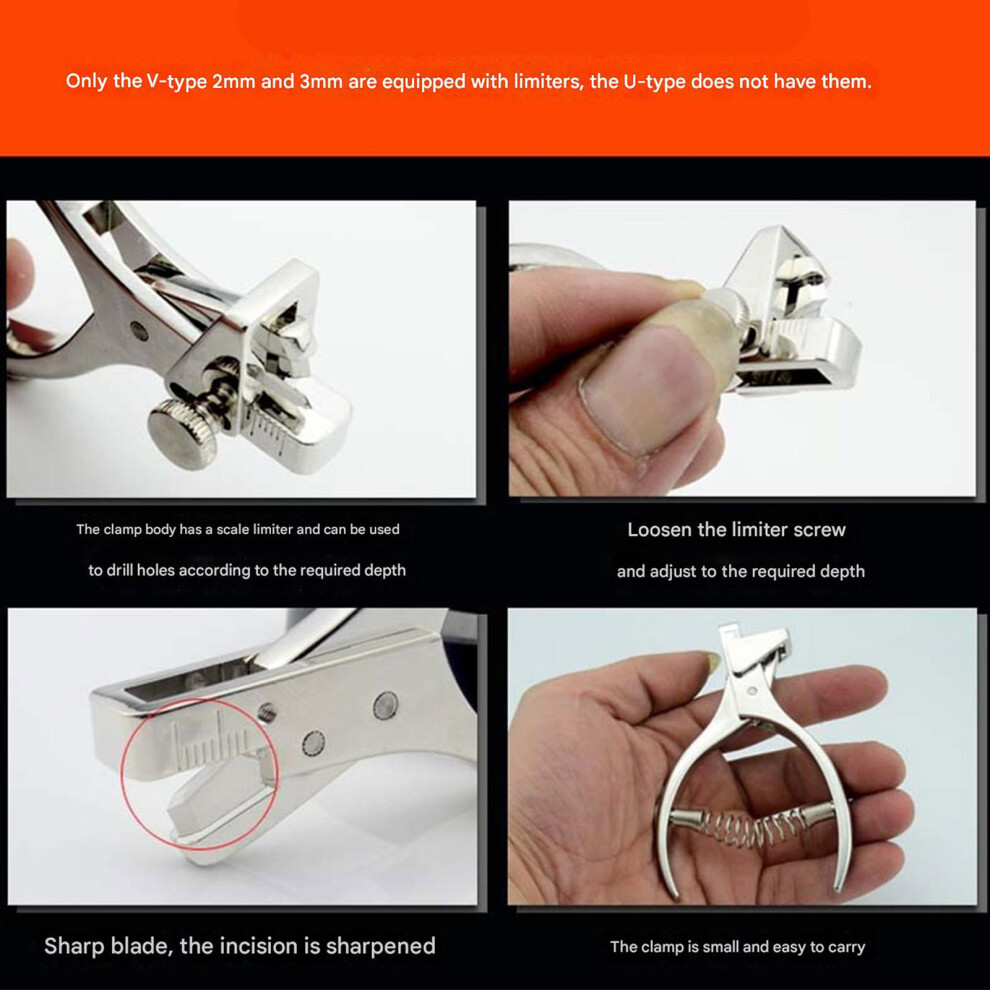 Only the V-type 2mm and 3mm are equipped with limiters, the U-type does not have them.

The clamp body has a scale limiter and can be used to drill holes according to the required depth

Loosen the limiter screw and adjust to the required depth

Sharp blade, the incision is sharpened

The clamp is small and easy to carry