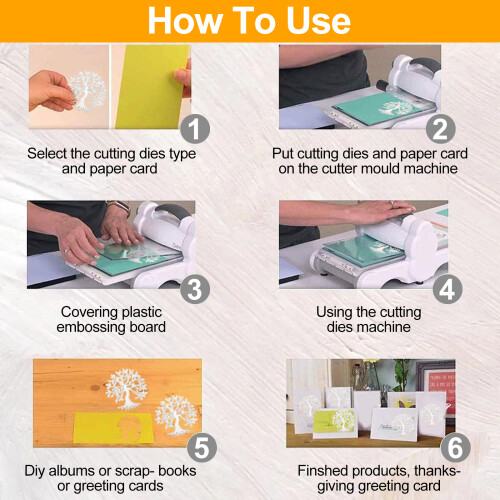 How To Use

1

Select the cutting dies type and paper card

2

Put cutting dies and paper card on the cutter mould machine

3

Covering plastic embossing board

4

Using the cutting dies machine

5

Diy albums or scrap- books or greeting cards

6

Finshed products, thanks-giving greeting card