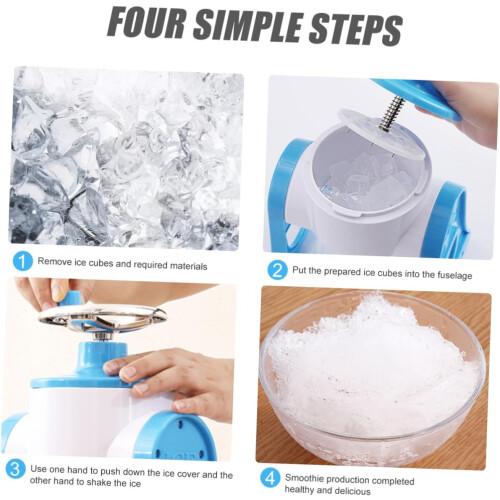 FOUR SIMPLE STEPS

1 Remove ice cubes and required materials

2 Put the prepared ice cubes into the fuselage

3 Use one hand to push down the ice cover and the other hand to shake the ice

4 Smoothie production completed healthy and delicious