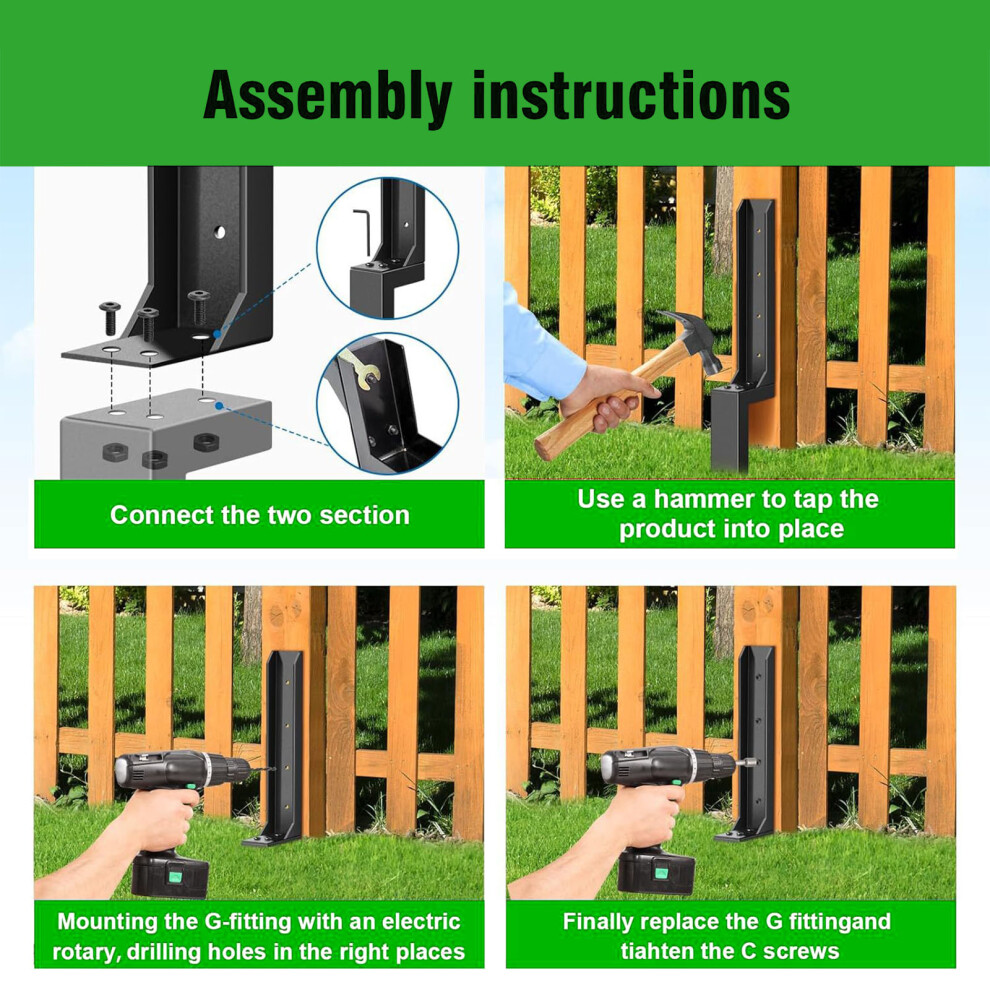 Assembly instructions

Connect the two section

Use a hammer to tap the product into place

Mounting the G-fitting with an electric rotary, drilling holes in the right places

Finally replace the G fittingand tiahten the C screws