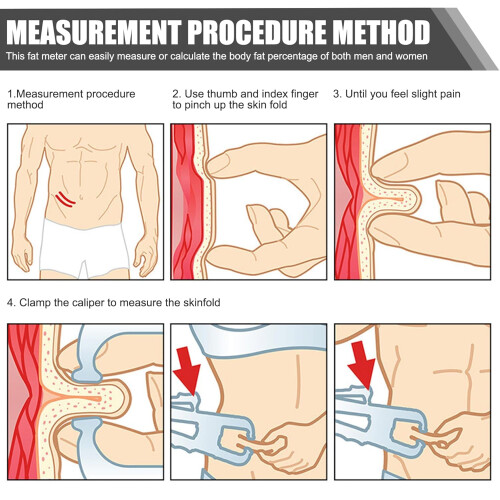 MEASUREMENT PROCEDURE METHOD
This fat meter can easily measure or calculate the body fat percentage of both men and women

1.Measurement procedure method

2. Use thumb and index finger to pinch up the skin fold

3. Until you feel slight pain

4. Clamp the caliper to measure the skinfold