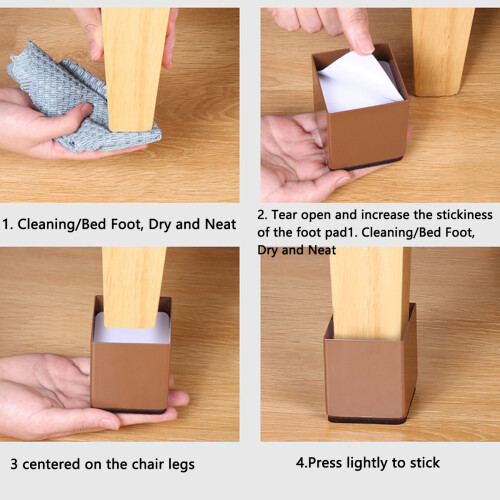 1. Cleaning/Bed Foot, Dry and Neat

2. Tear open and increase the stickiness of the foot pad1. Cleaning/Bed Foot, Dry and Neat

3 centered on the chair legs

4.Press lightly to stick