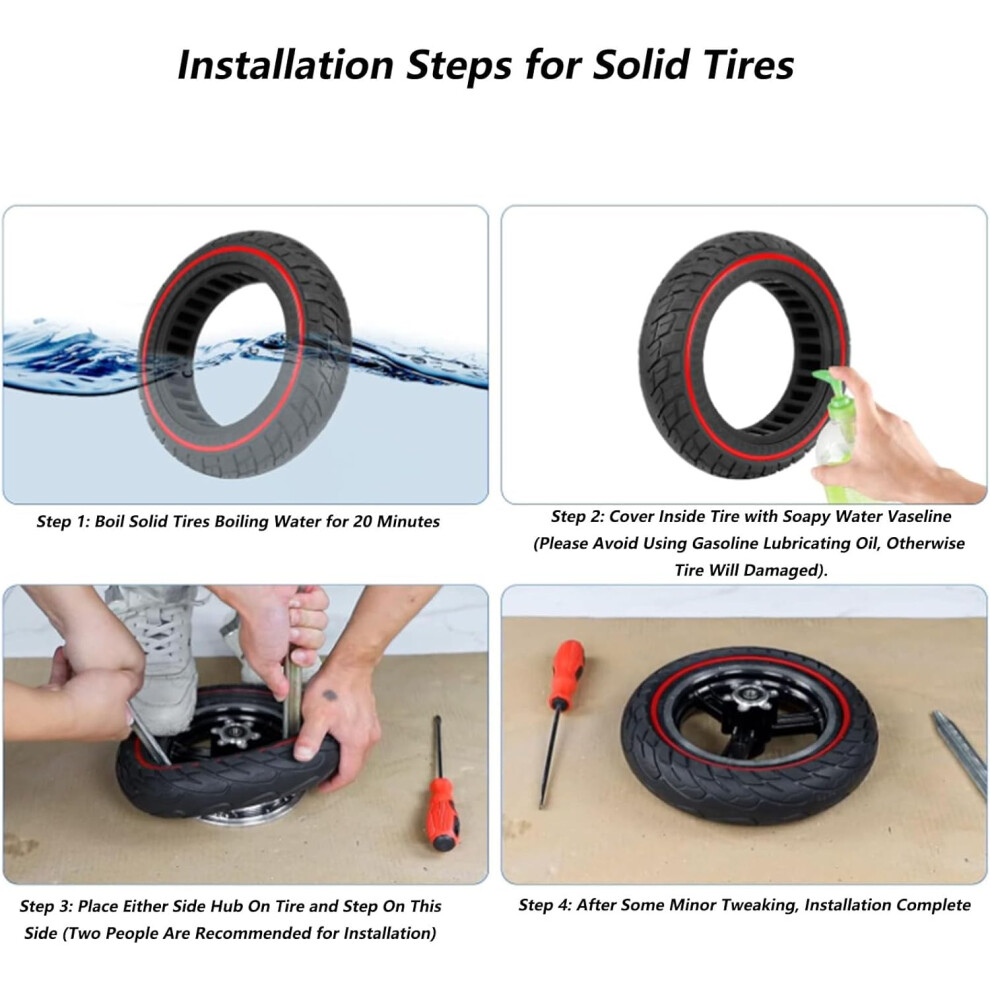 Installation Steps for Solid Tires

Step 1: Boil Solid Tires Boiling Water for 20 Minutes

Step 2: Cover Inside Tire with Soapy Water Vaseline (Please Avoid Using Gasoline Lubricating Oil, Otherwise Tire Will Damaged).

Step 3: Place Either Side Hub On Tire and Step On This Side (Two People Are Recommended for Installation)

Step 4: After Some Minor Tweaking, Installation Complete