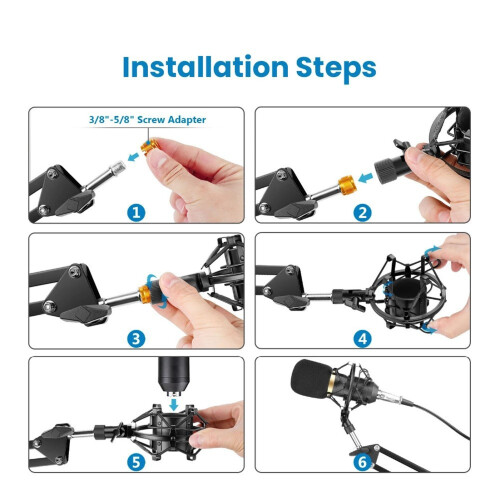 Installation Steps

3/8"-5/8" Screw Adapter

1

2

3

4

5

6