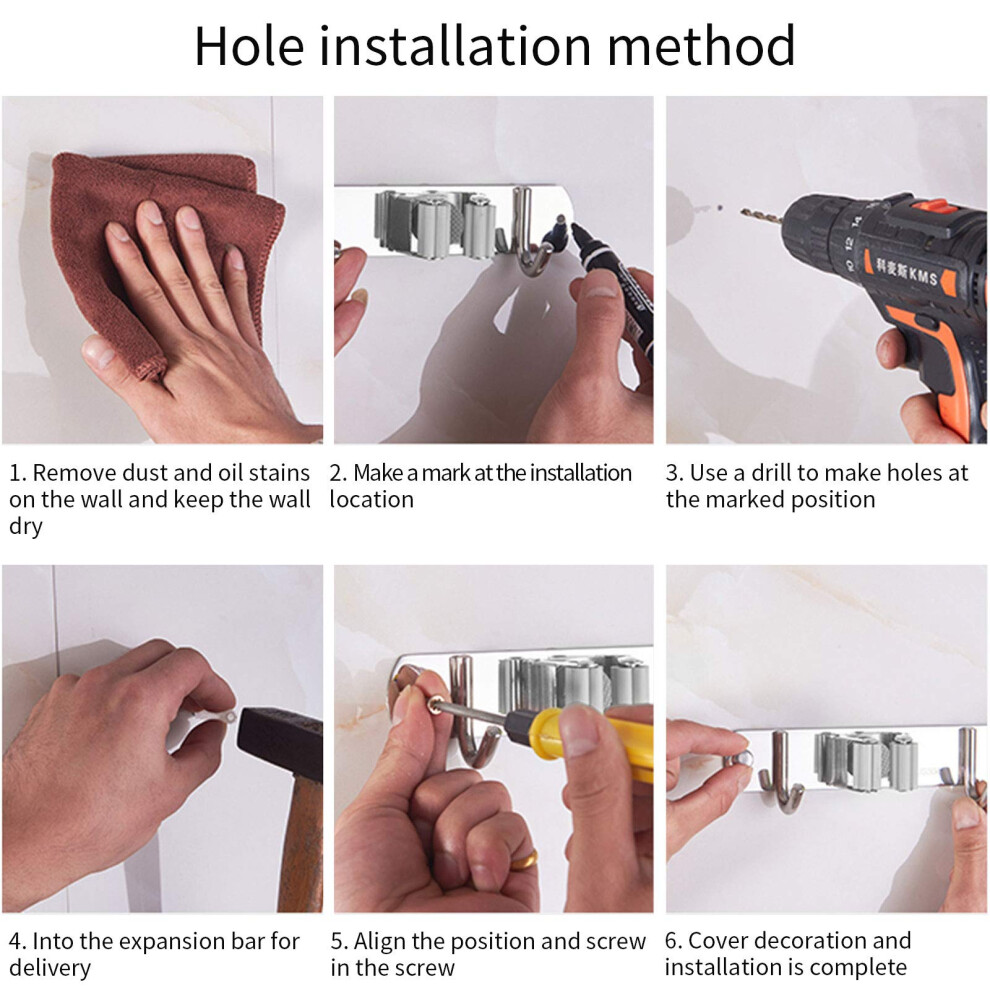 Hole installation method

科麦斯 KMS

1. Remove dust and oil stains on the wall and keep the wall dry

2. Make a mark at the installation location

3. Use a drill to make holes at the marked position

4. Into the expansion bar for delivery

5. Align the position and screw in the screw

6. Cover decoration and installation is complete