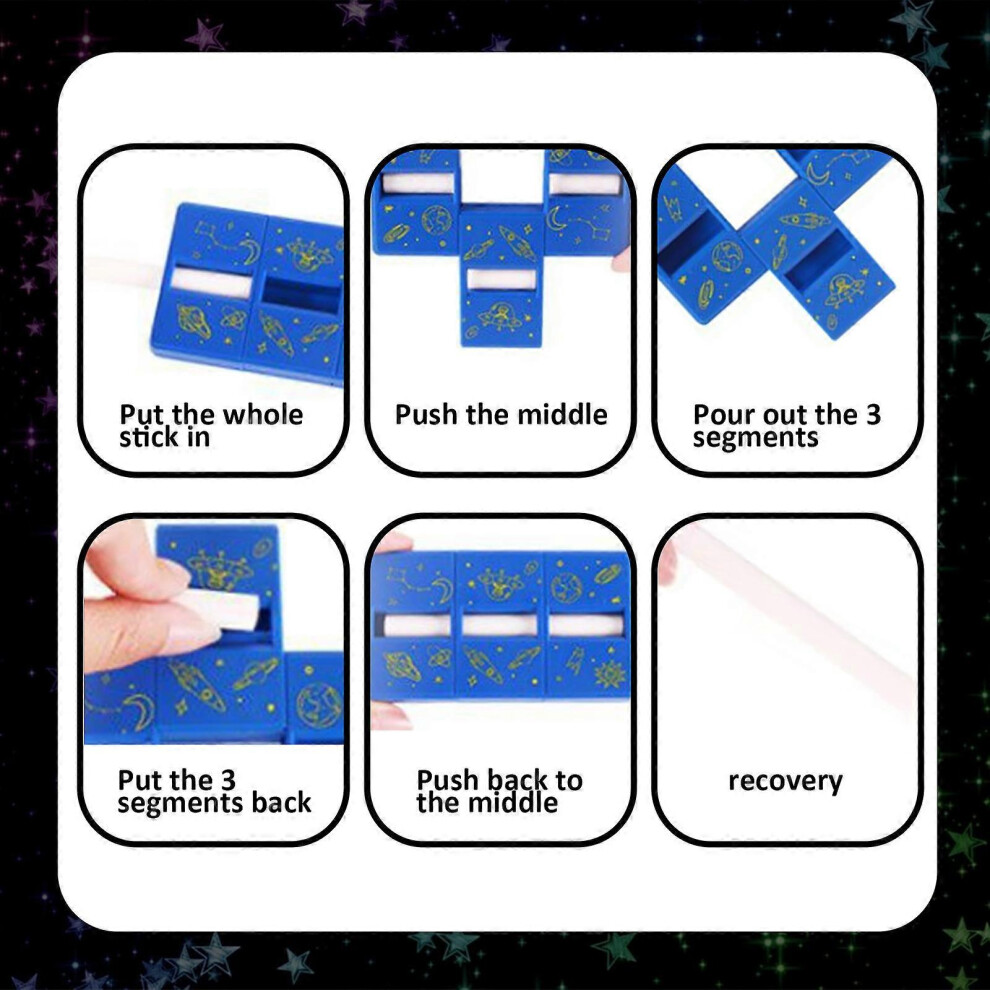 Put the whole stick in

Push the middle

Pour out the 3 segments

Put the 3 segments back

Push back to the middle

recovery