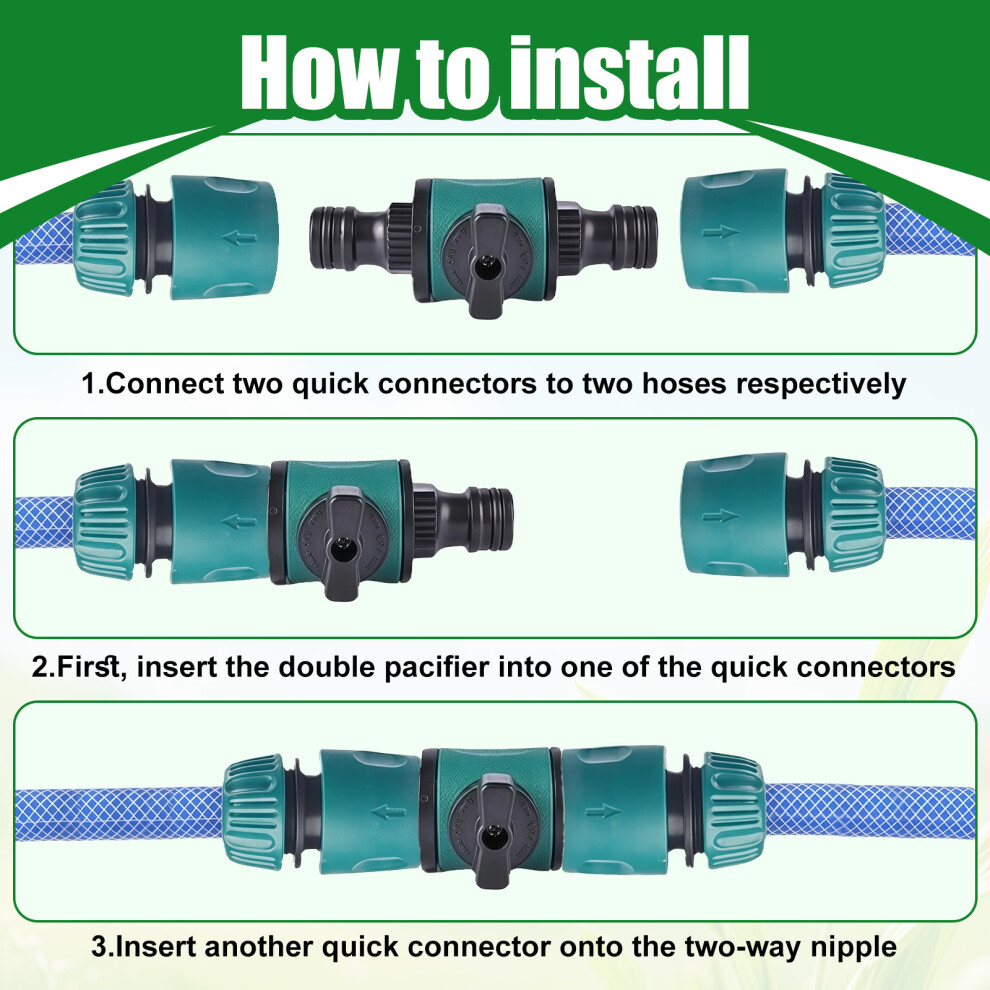 How to install

1.Connect two quick connectors to two hoses respectively

2.First, insert the double pacifier into one of the quick connectors

3.Insert another quick connector onto the two-way nipple