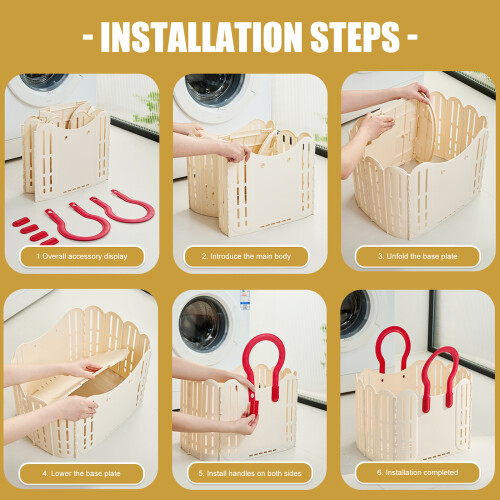 - INSTALLATION STEPS -

1.Overall accessory display

2. Introduce the main body

3. Unfold the base plate

4. Lower the base plate

5. Install handles on both sides

6. Installation completed