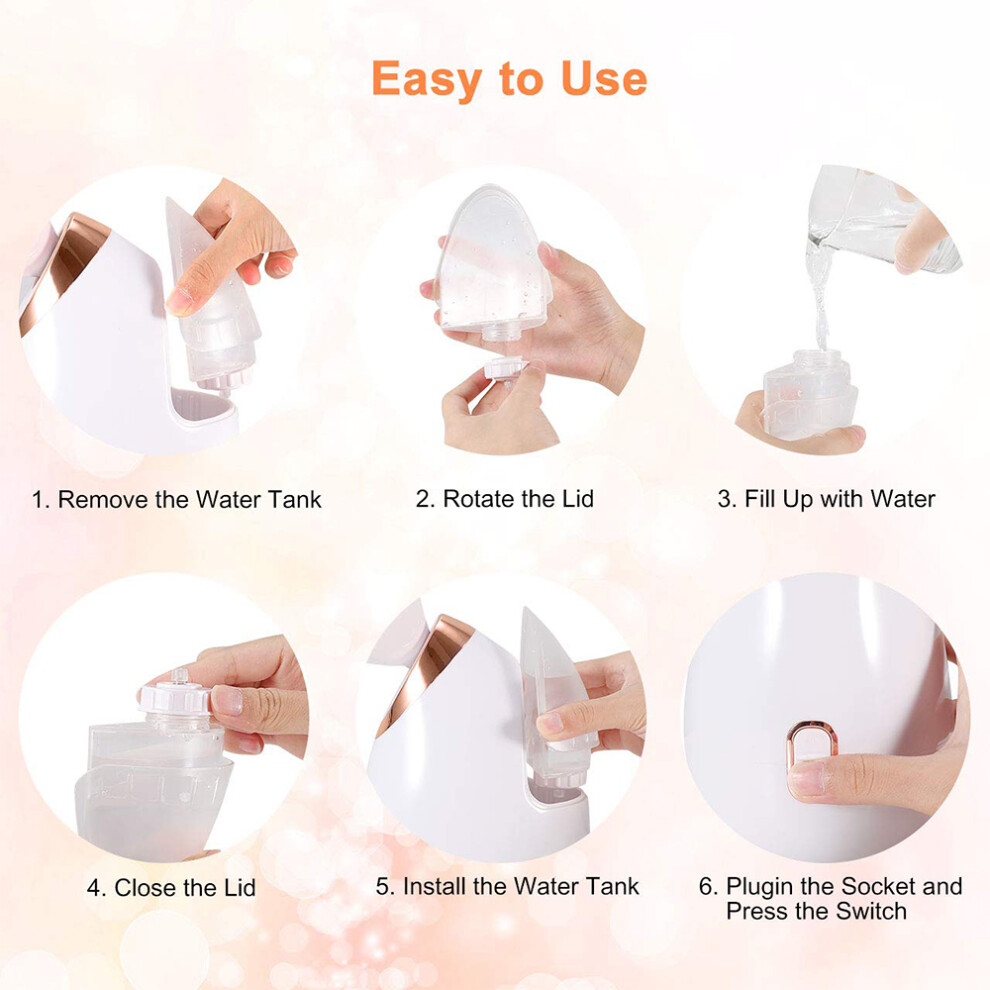 Easy to Use

1. Remove the Water Tank

2. Rotate the Lid

3. Fill Up with Water

4. Close the Lid

5. Install the Water Tank

6. Plugin the Socket and Press the Switch