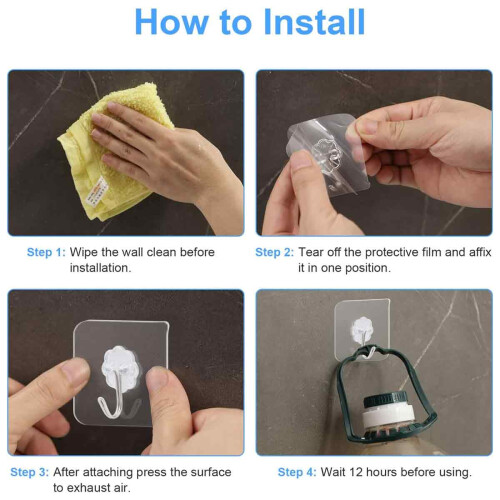 How to Install

Step 1: Wipe the wall clean before installation.

Step 2: Tear off the protective film and affix it in one position.

Step 3: After attaching press the surface to exhaust air.

Step 4: Wait 12 hours before using.