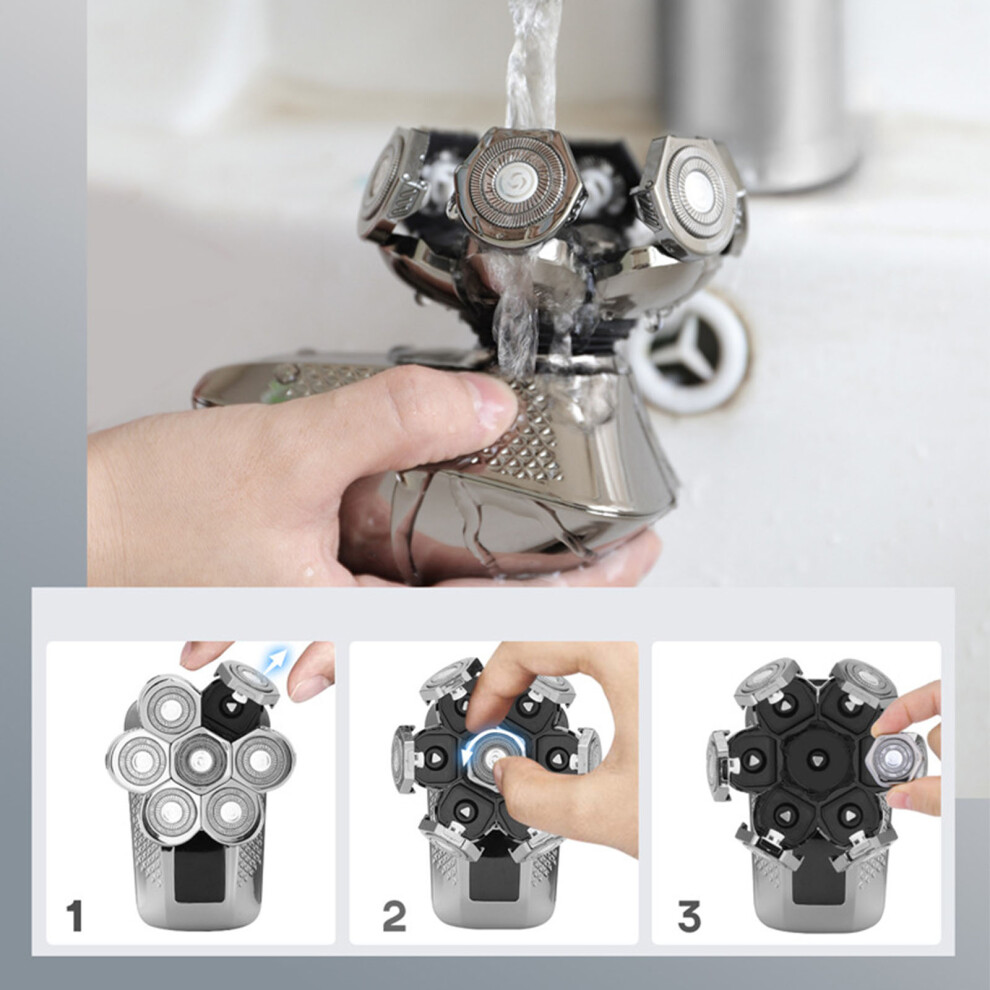 1

2

3