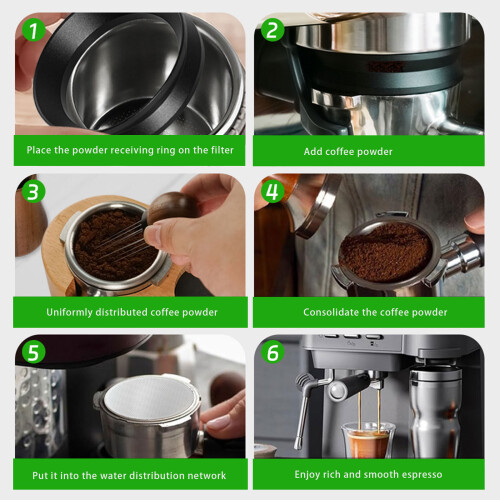 1
Place the powder receiving ring on the filter

2
Add coffee powder

3
Uniformly distributed coffee powder

4
Consolidate the coffee powder

5
Put it into the water distribution network

6
Enjoy rich and smooth espresso