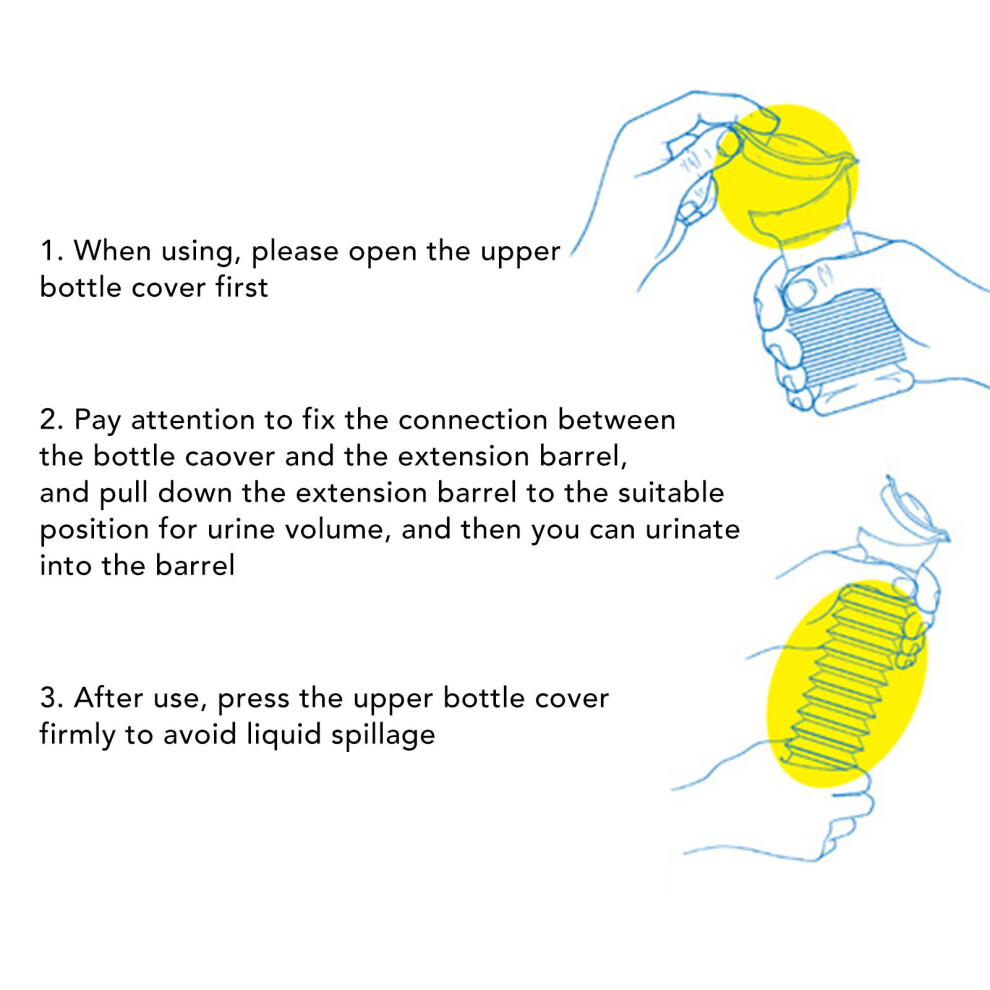 1. When using, please open the upper bottle cover first

2. Pay attention to fix the connection between the bottle caover and the extension barrel, and pull down the extension barrel to the suitable position for urine volume, and then you can urinate into the barrel

3. After use, press the upper bottle cover firmly to avoid liquid spillage