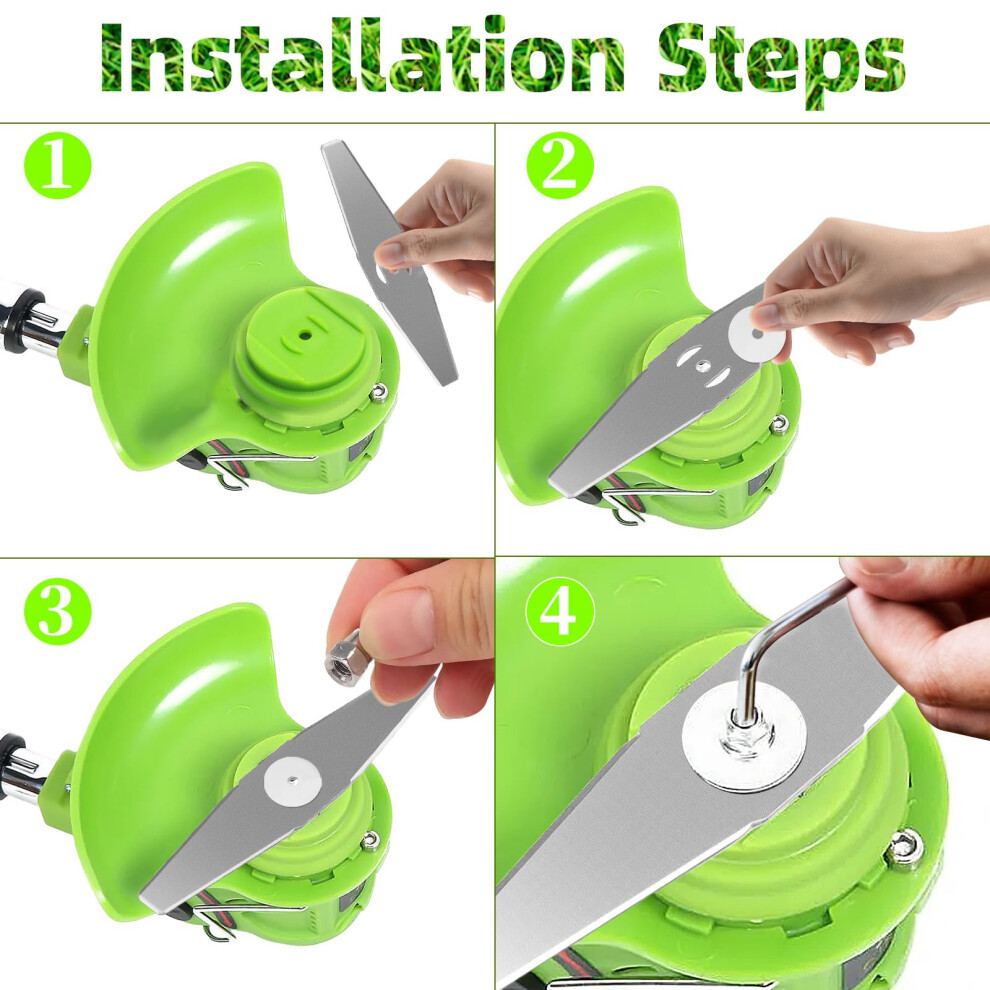 Installation Steps

1

2

3

4