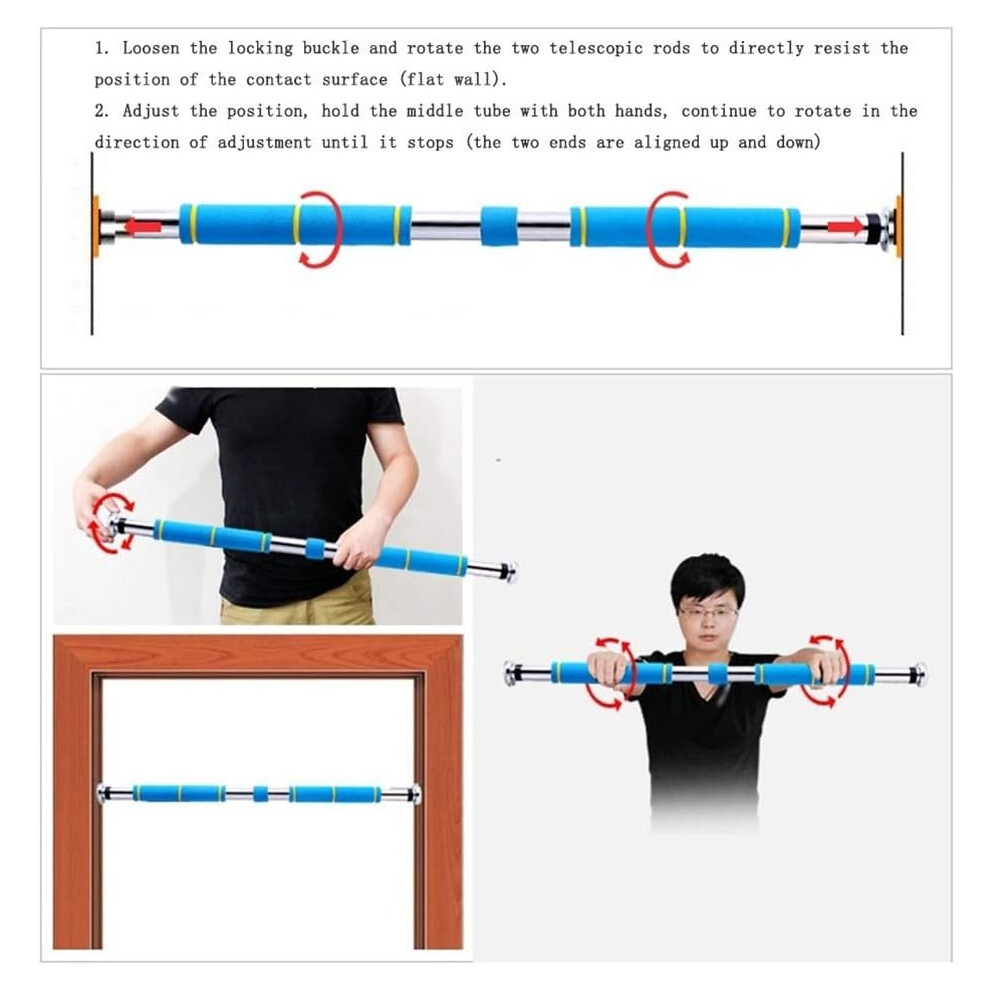 1. Loosen the locking buckle and rotate the two telescopic rods to directly resist the position of the contact surface (flat wall).

2. Adjust the position, hold the middle tube with both hands, continue to rotate in the direction of adjustment until it stops (the two ends are aligned up and down)