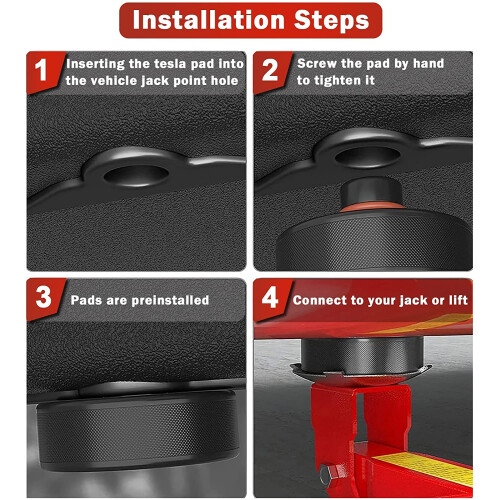 Installation Steps

1 Inserting the tesla pad into the vehicle jack point hole

2 Screw the pad by hand to tighten it

3 Pads are preinstalled

4 Connect to your jack or lift