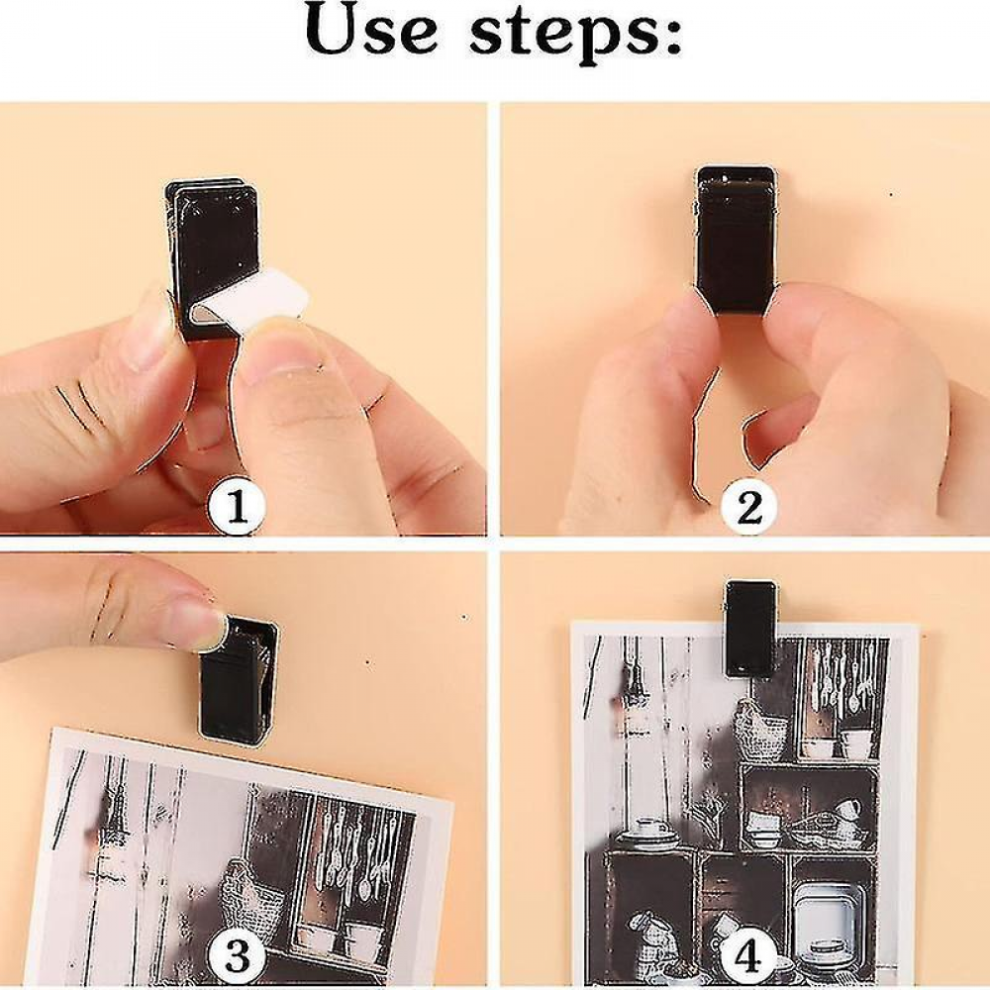 Use steps:

1

2

3

4