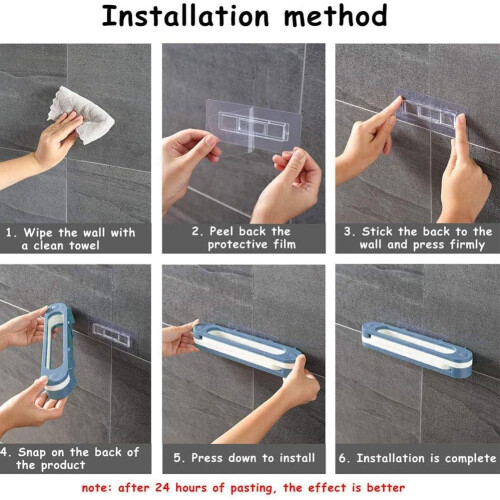 Installation method

1. Wipe the wall with a clean towel

2. Peel back the protective film

3. Stick the back to the wall and press firmly

4. Snap on the back of the product

5. Press down to install

6. Installation is complete

note: after 24 hours of pasting, the effect is better