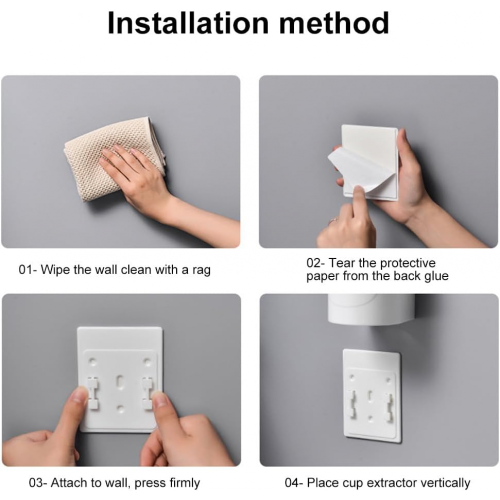 Installation method

01- Wipe the wall clean with a rag

02- Tear the protective paper from the back glue

03- Attach to wall, press firmly

04- Place cup extractor vertically