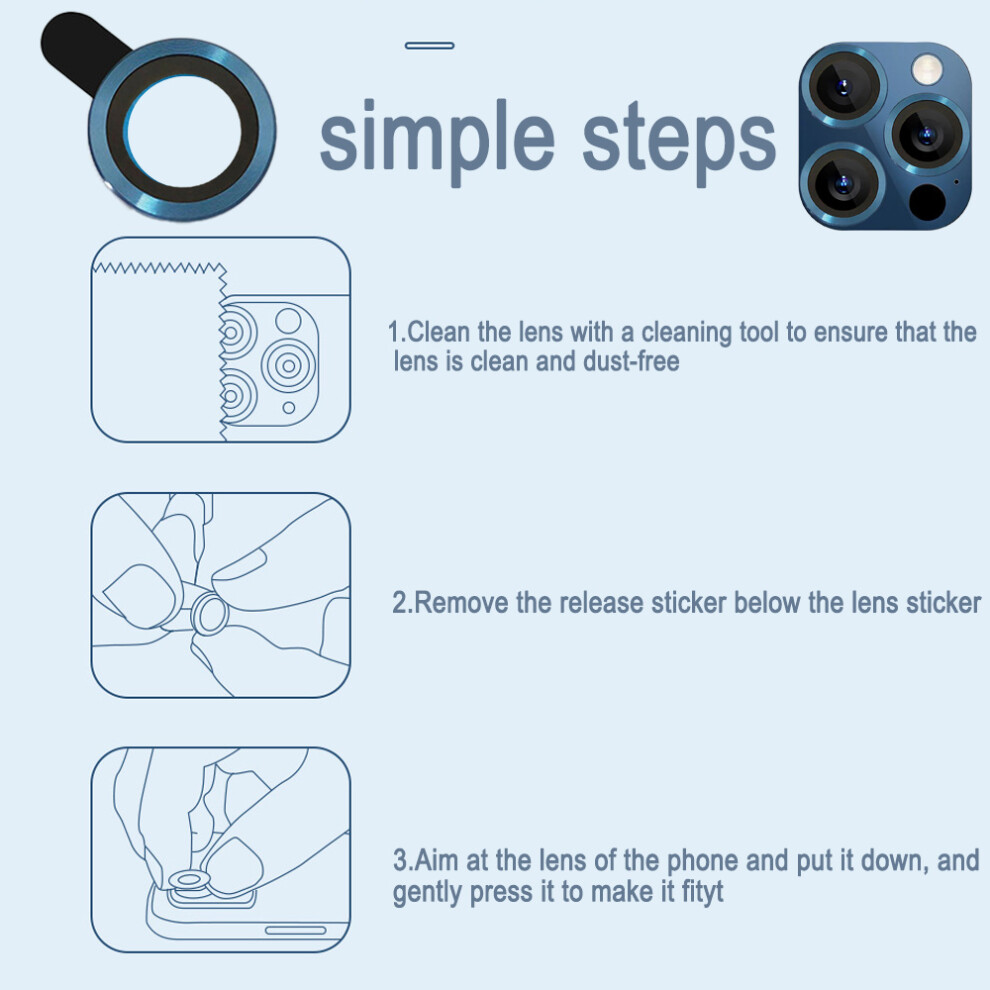 simple steps

1.Clean the lens with a cleaning tool to ensure that the lens is clean and dust-free

2.Remove the release sticker below the lens sticker

3.Aim at the lens of the phone and put it down, and gently press it to make it fityt