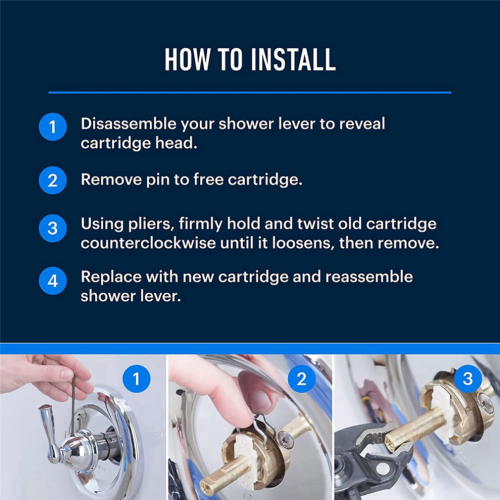 HOW TO INSTALL

1 Disassemble your shower lever to reveal cartridge head.

2 Remove pin to free cartridge.

3 Using pliers, firmly hold and twist old cartridge counterclockwise until it loosens, then remove.

4 Replace with new cartridge and reassemble shower lever.

1

2

3