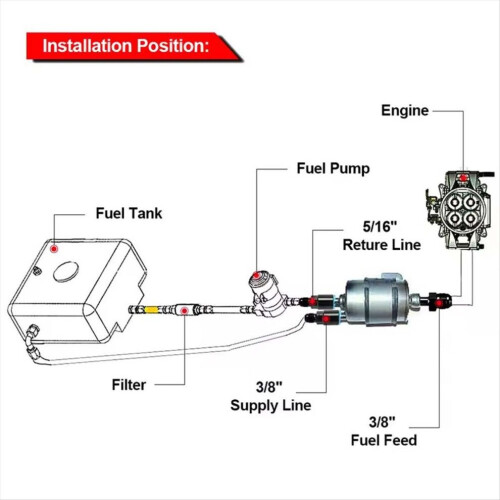 Installation Position:

Engine

Fuel Pump

Fuel Tank

5/16"
Reture Line

Filter

3/8"
Supply Line

3/8"
Fuel Feed