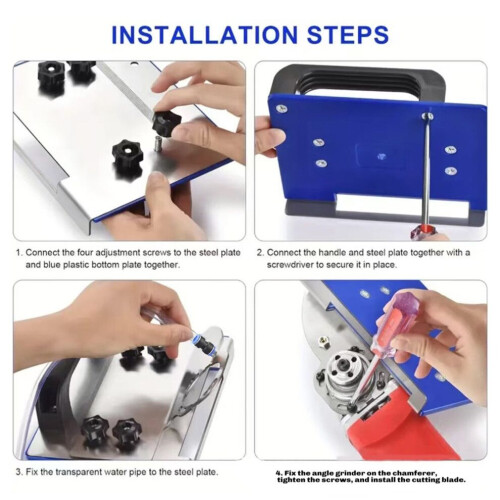 INSTALLATION STEPS

1. Connect the four adjustment screws to the steel plate and blue plastic bottom plate together.

2. Connect the handle and steel plate together with a screwdriver to secure it in place.

3. Fix the transparent water pipe to the steel plate.

4. Fix the angle grinder on the chamferer, tighten the screws, and install the cutting blade.