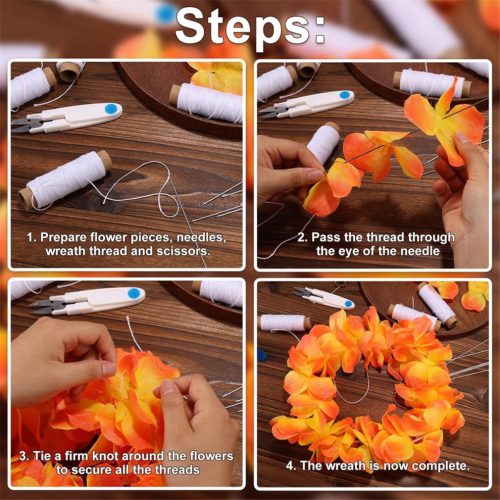 Steps:

1. Prepare flower pieces, needles, wreath thread and scissors.

2. Pass the thread through the eye of the needle

3. Tie a firm knot around the flowers to secure all the threads

4. The wreath is now complete.