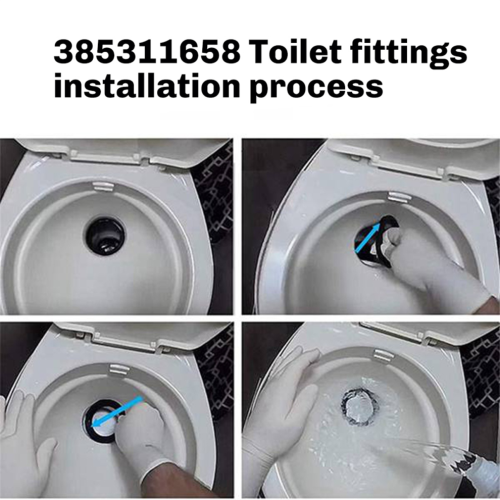 385311658 Toilet fittings installation process