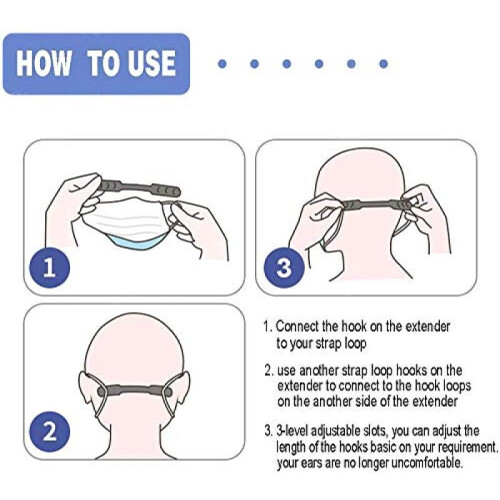 HOW TO USE

1

3

2

1. Connect the hook on the extender to your strap loop

2. use another strap loop hooks on the extender to connect to the hook loops on the another side of the extender

3. 3-level adjustable slots, you can adjust the length of the hooks basic on your requirement. your ears are no longer uncomfortable.