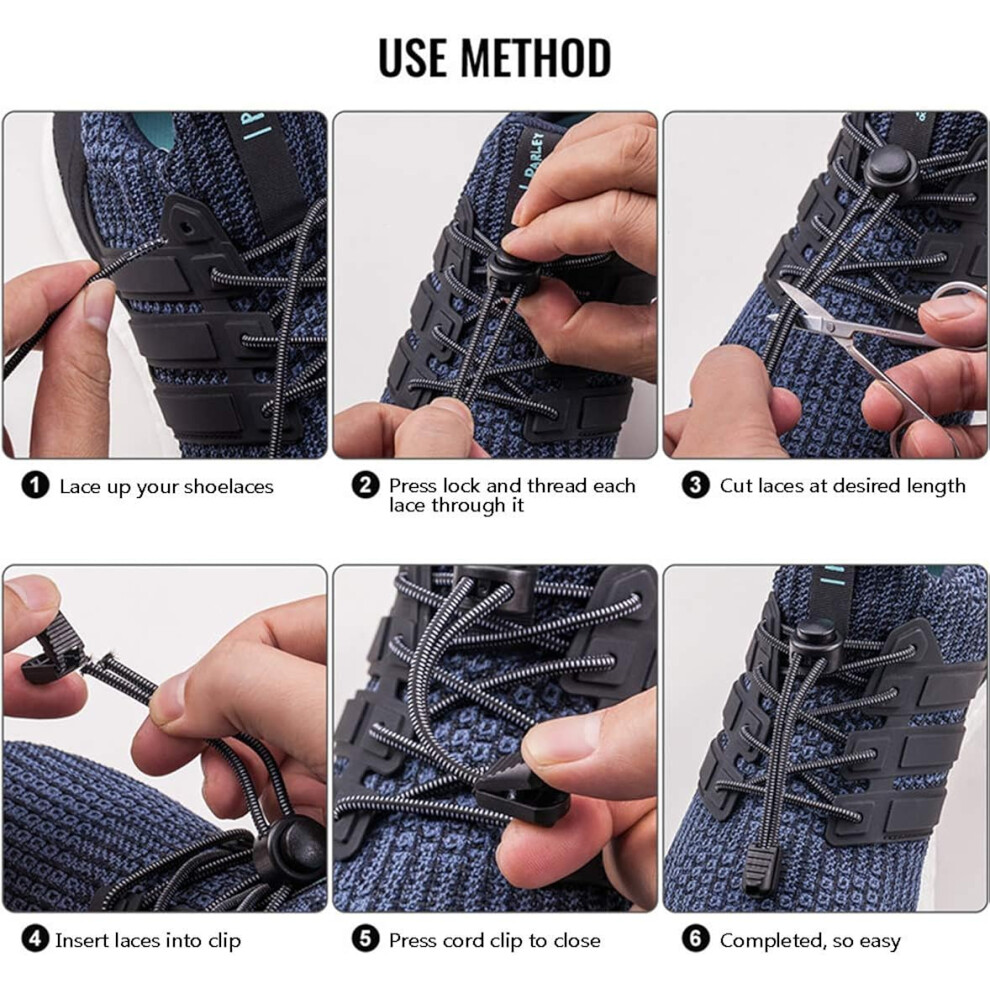 USE METHOD

PARLEY

1 Lace up your shoelaces

2 Press lock and thread each lace through it

3 Cut laces at desired length

4 Insert laces into clip

5 Press cord clip to close

6 Completed, so easy