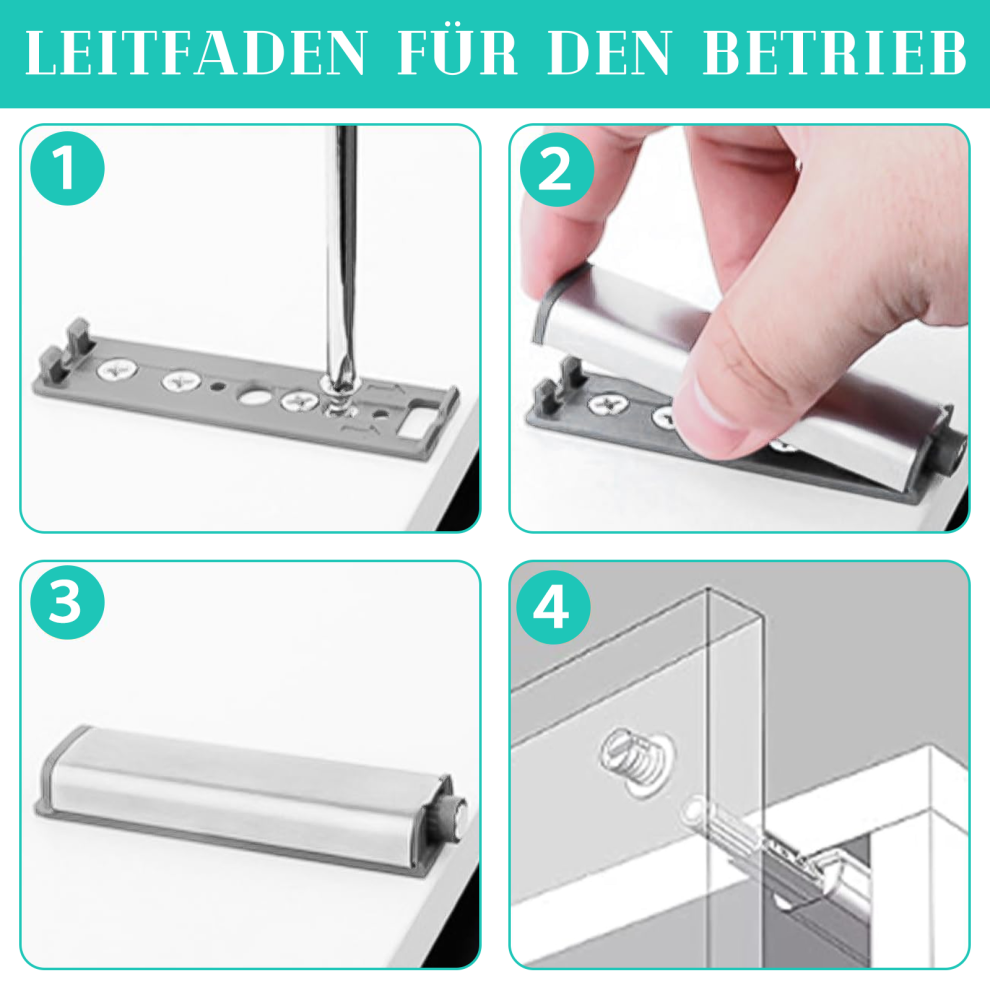 LEITFADEN FÜR DEN BETRIEB

1

2

3

4