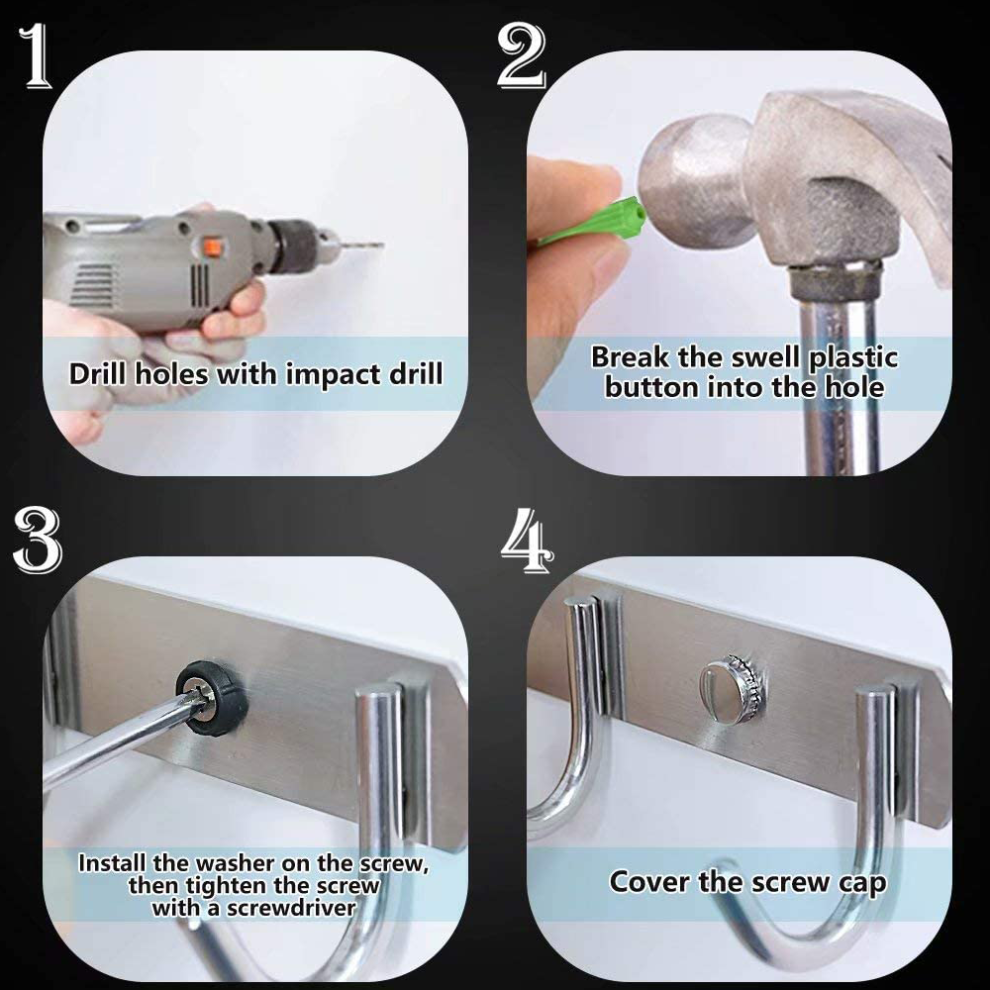 1

Drill holes with impact drill

2

Break the swell plastic button into the hole

3

Install the washer on the screw, then tighten the screw with a screwdriver

4

Cover the screw cap