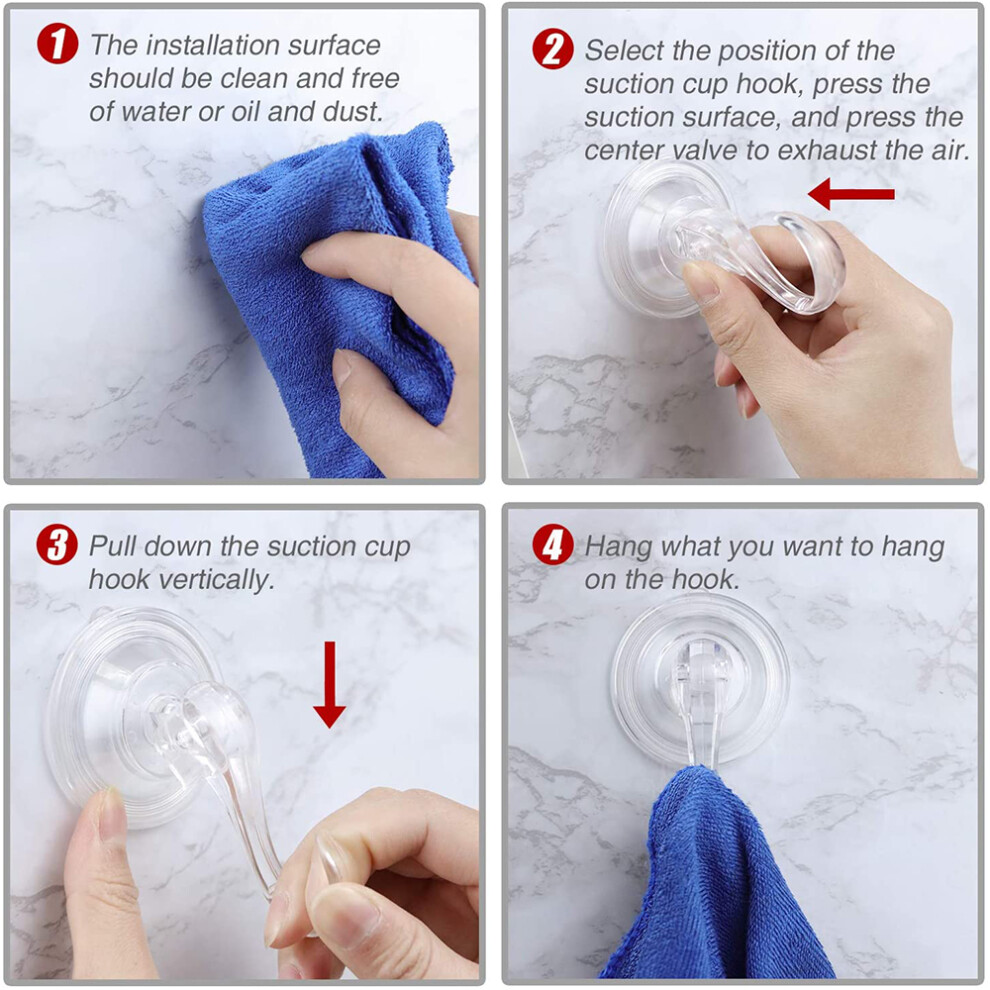 1 The installation surface should be clean and free of water or oil and dust.

2 Select the position of the suction cup hook, press the suction surface, and press the center valve to exhaust the air.

3 Pull down the suction cup hook vertically.

4 Hang what you want to hang on the hook.