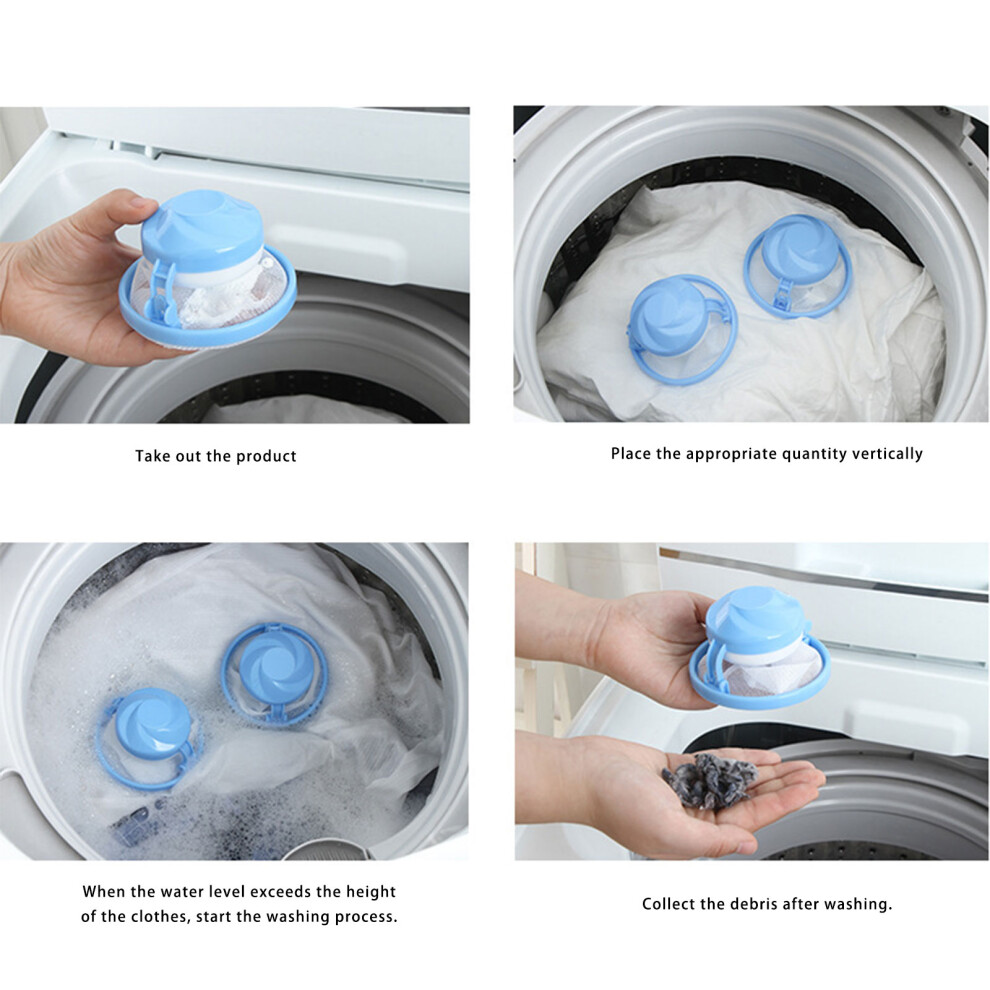 Take out the product

Place the appropriate quantity vertically

When the water level exceeds the height of the clothes, start the washing process.

Collect the debris after washing.