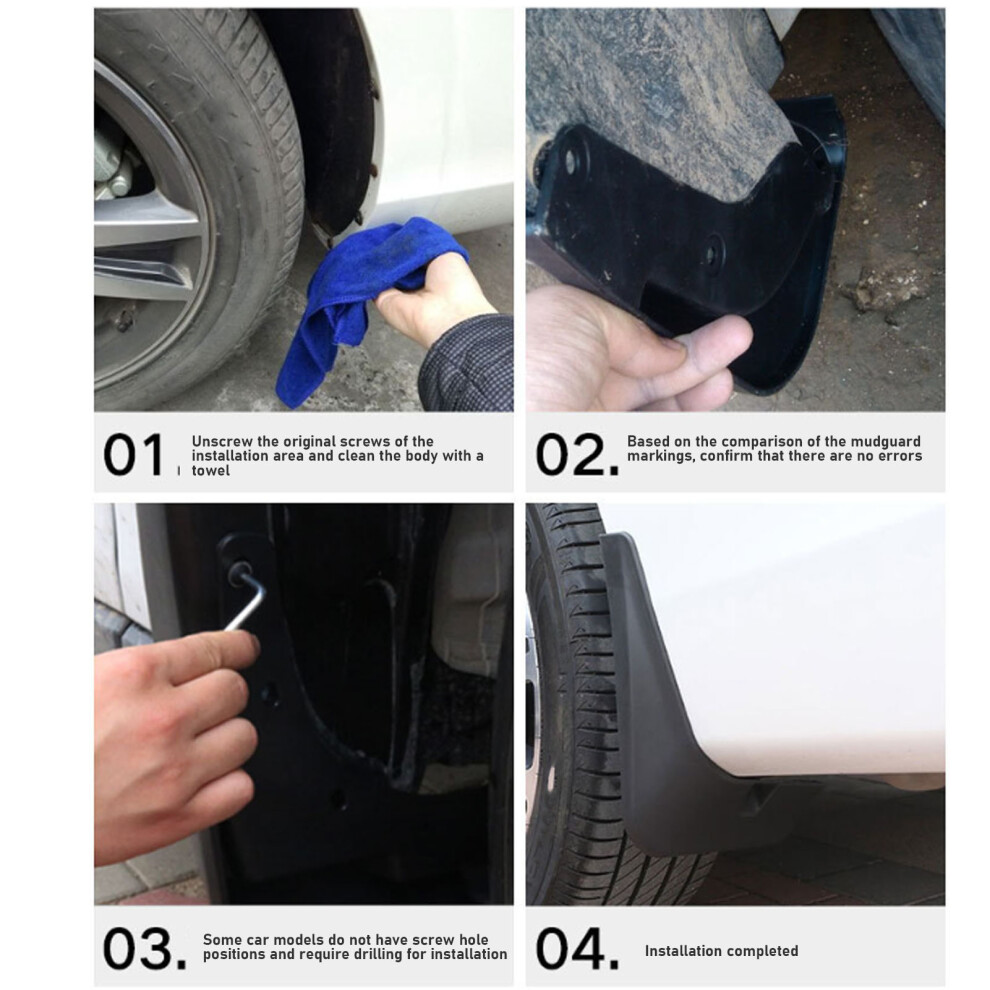 01 Unscrew the original screws of the installation area and clean the body with a towel

02. Based on the comparison of the mudguard markings, confirm that there are no errors

03. Some car models do not have screw hole positions and require drilling for installation

04. Installation completed