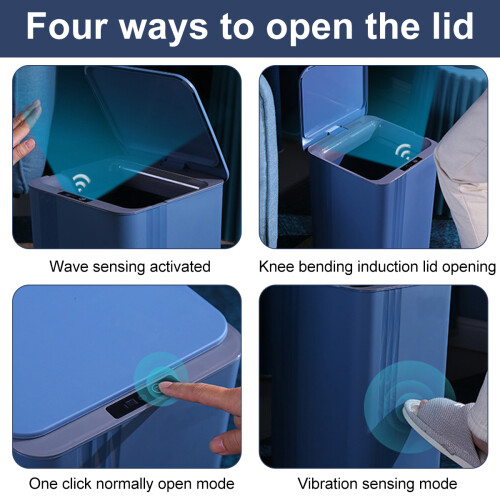 Four ways to open the lid

Wave sensing activated

Knee bending induction lid opening

One click normally open mode

Vibration sensing mode