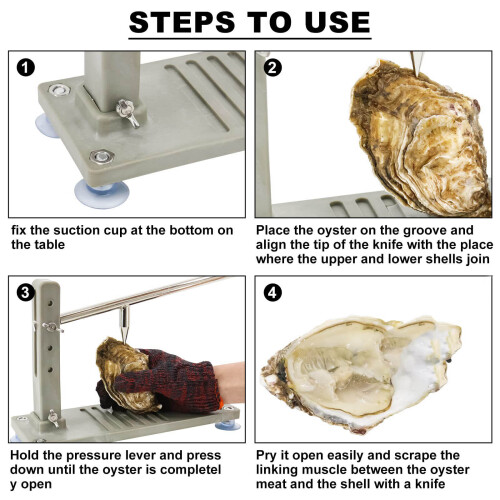 STEPS TO USE

1

fix the suction cup at the bottom on the table

2

Place the oyster on the groove and align the tip of the knife with the place where the upper and lower shells join

3

Hold the pressure lever and press down until the oyster is completel y open

4

Pry it open easily and scrape the linking muscle between the oyster meat and the shell with a knife