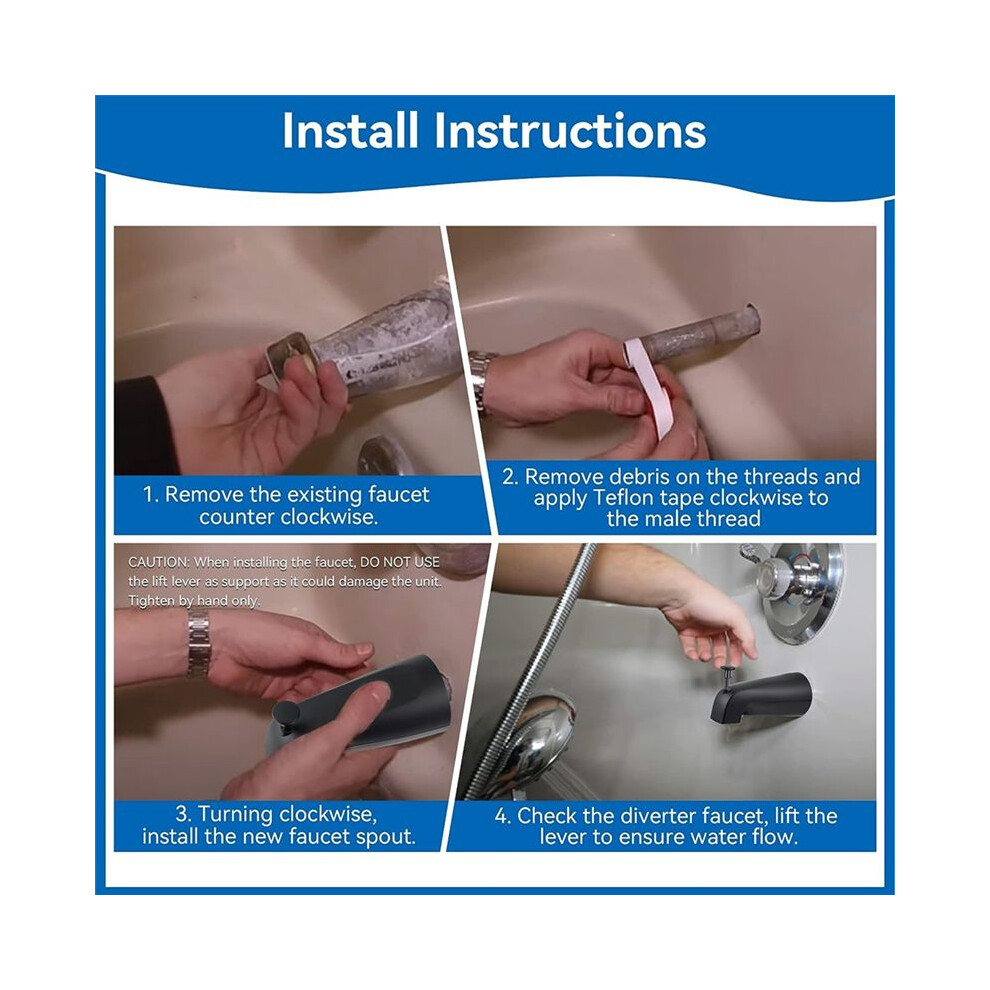 Install Instructions

1. Remove the existing faucet counter clockwise.

2. Remove debris on the threads and apply Teflon tape clockwise to the male thread

CAUTION: When installing the faucet, DO NOT USE the lift lever as support as it could damage the unit. Tighten by hand only.

3. Turning clockwise, install the new faucet spout.

4. Check the diverter faucet, lift the lever to ensure water flow.