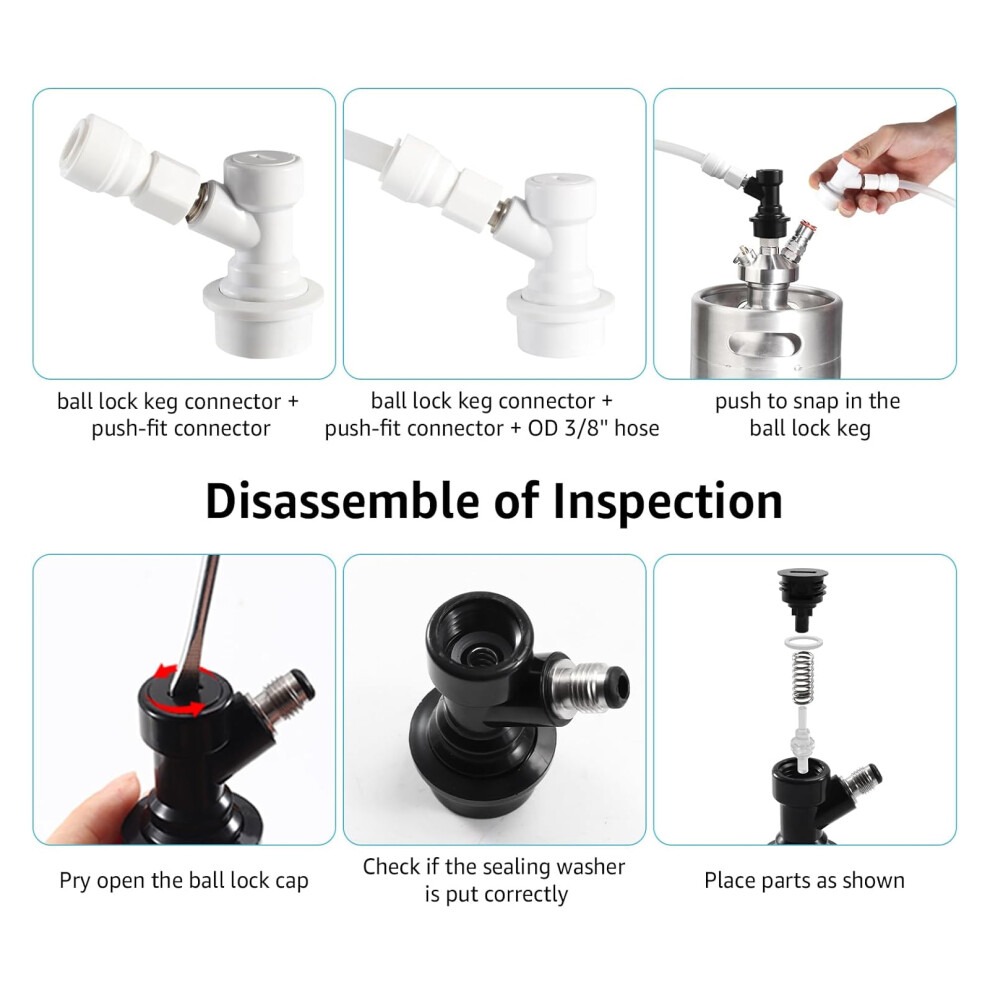 ball lock keg connector + push-fit connector

ball lock keg connector + push-fit connector + OD 3/8" hose

push to snap in the ball lock keg

Disassemble of Inspection

Pry open the ball lock cap

Check if the sealing washer is put correctly

Place parts as shown