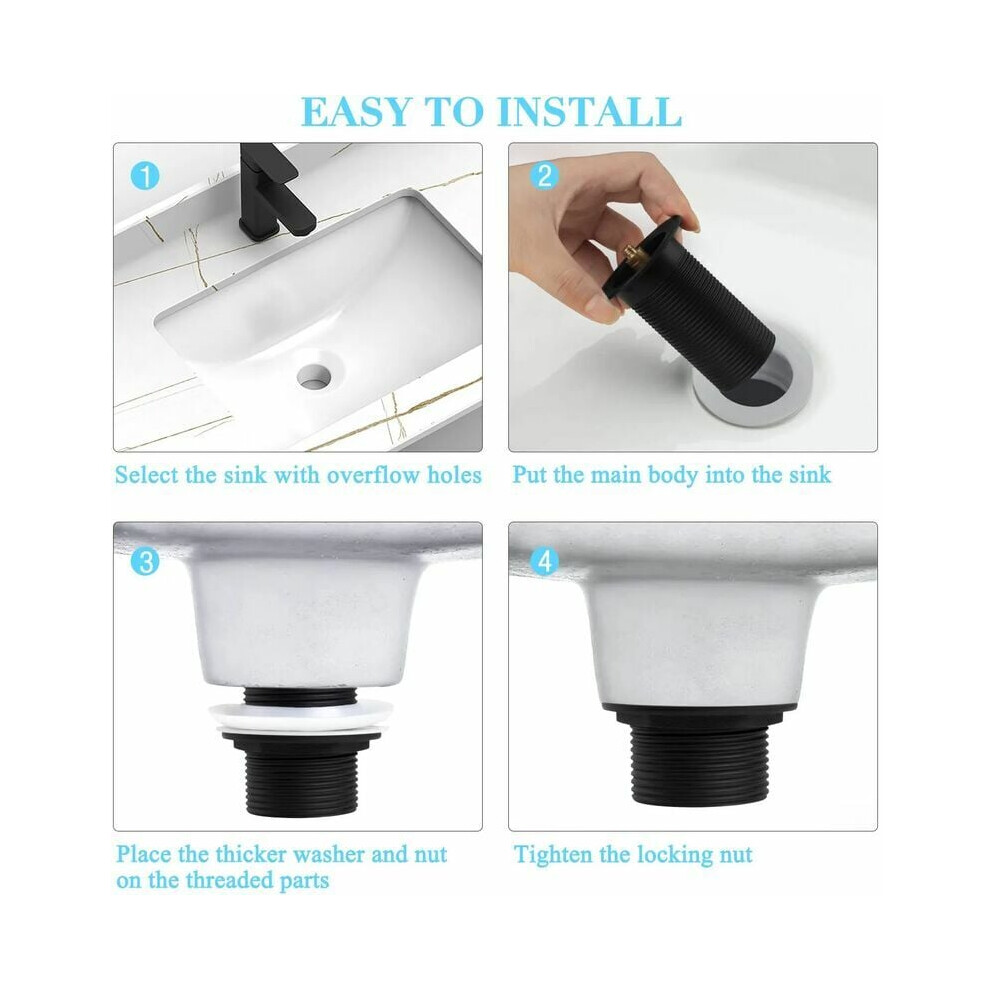 EASY TO INSTALL

1

Select the sink with overflow holes

2

Put the main body into the sink

3

Place the thicker washer and nut on the threaded parts

4

Tighten the locking nut