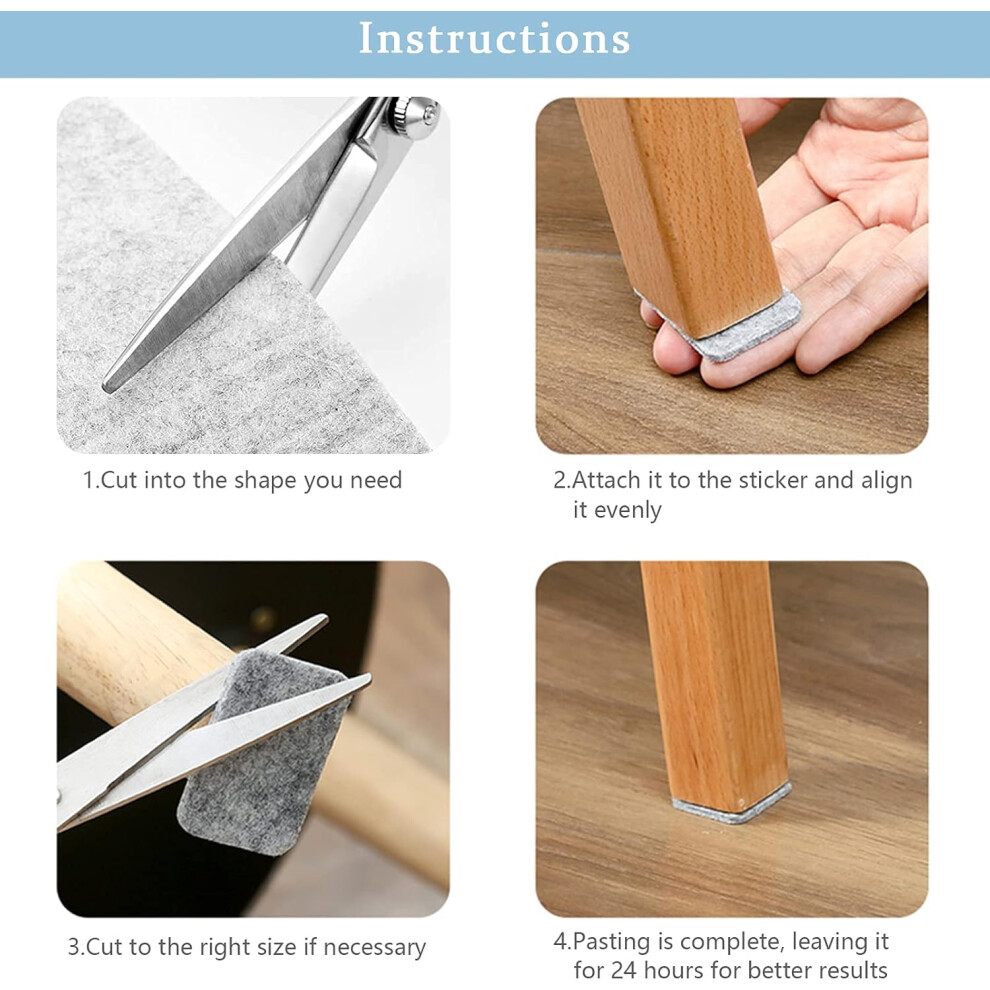 Instructions

1.Cut into the shape you need

2.Attach it to the sticker and align it evenly

3.Cut to the right size if necessary

4.Pasting is complete, leaving it for 24 hours for better results