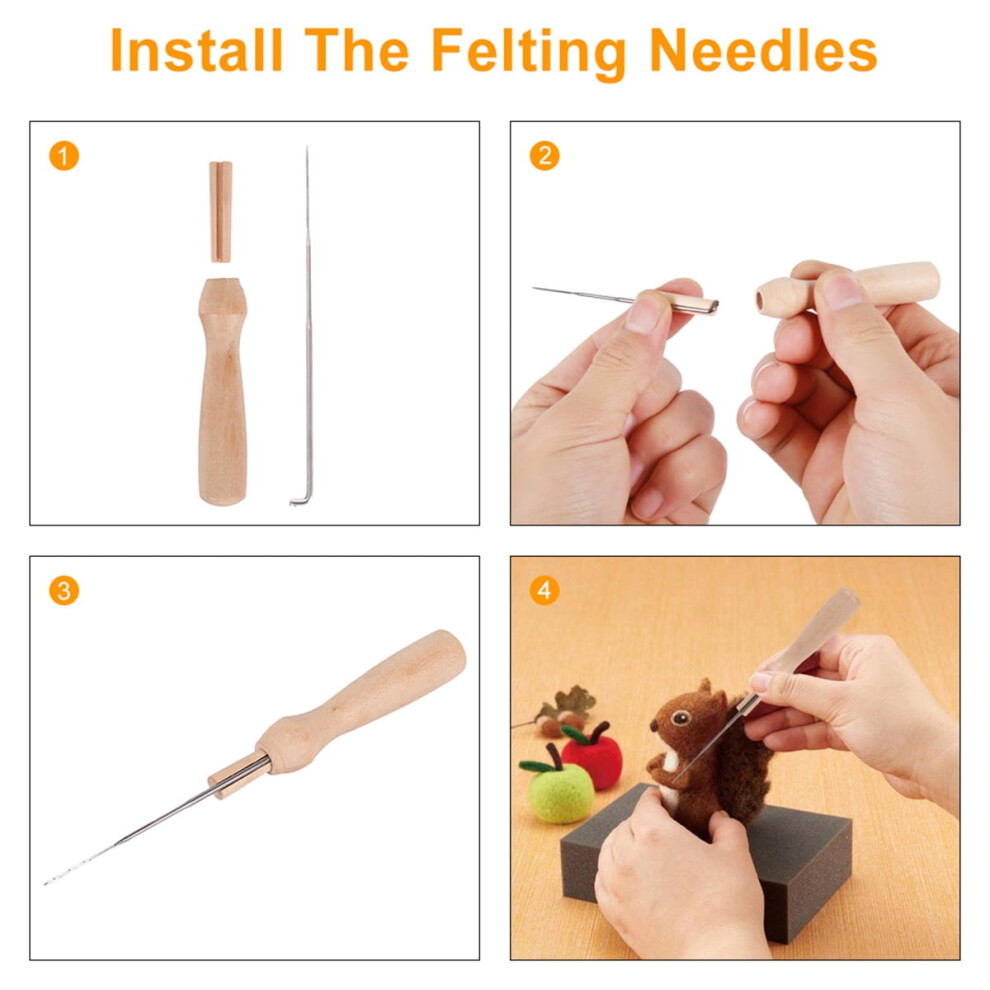 Install The Felting Needles

1

2

3

4