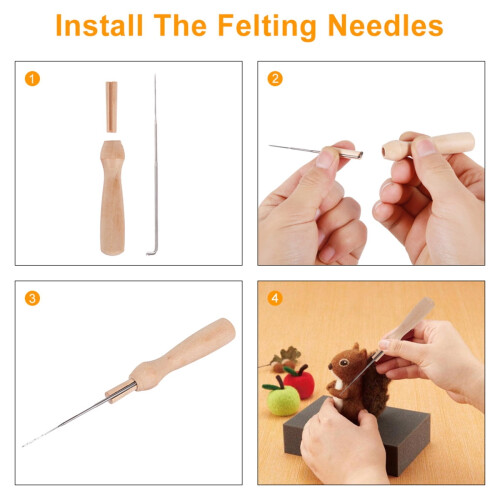 Install The Felting Needles

1

2

3

4