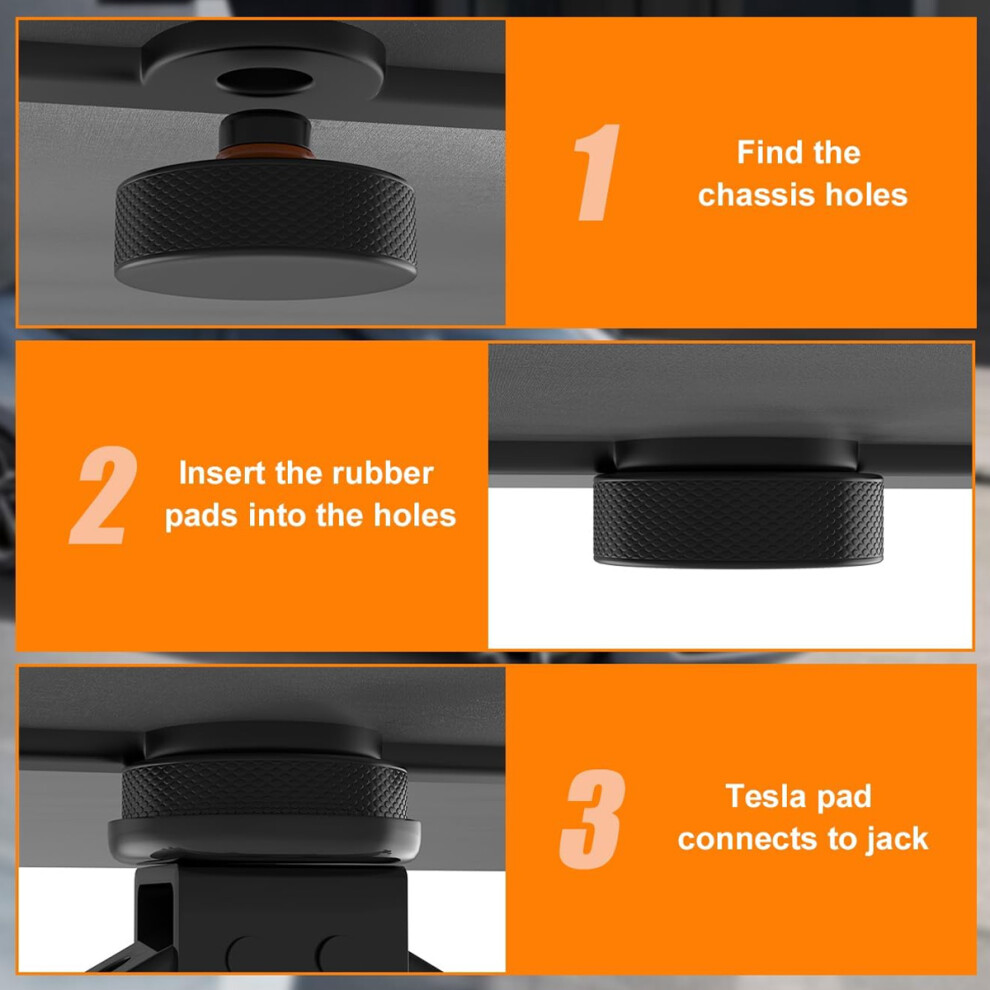 1

Find the chassis holes

2

Insert the rubber pads into the holes

3

Tesla pad connects to jack