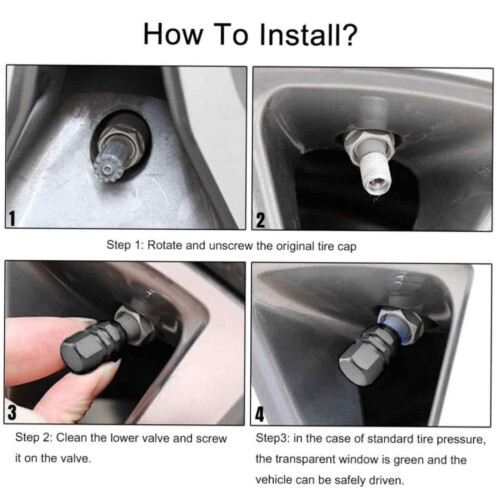 How To Install?

1

2

Step 1: Rotate and unscrew the original tire cap

3

4

Step 2: Clean the lower valve and screw it on the valve.

Step3: in the case of standard tire pressure, the transparent window is green and the vehicle can be safely driven.