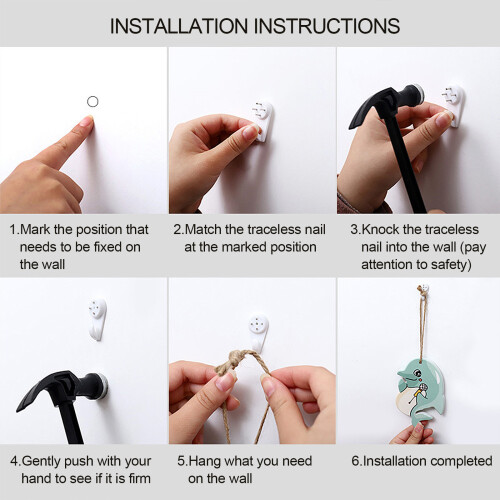 INSTALLATION INSTRUCTIONS

1.Mark the position that needs to be fixed on the wall

2.Match the traceless nail at the marked position

3.Knock the traceless nail into the wall (pay attention to safety)

4.Gently push with your hand to see if it is firm

5.Hang what you need on the wall

6.Installation completed