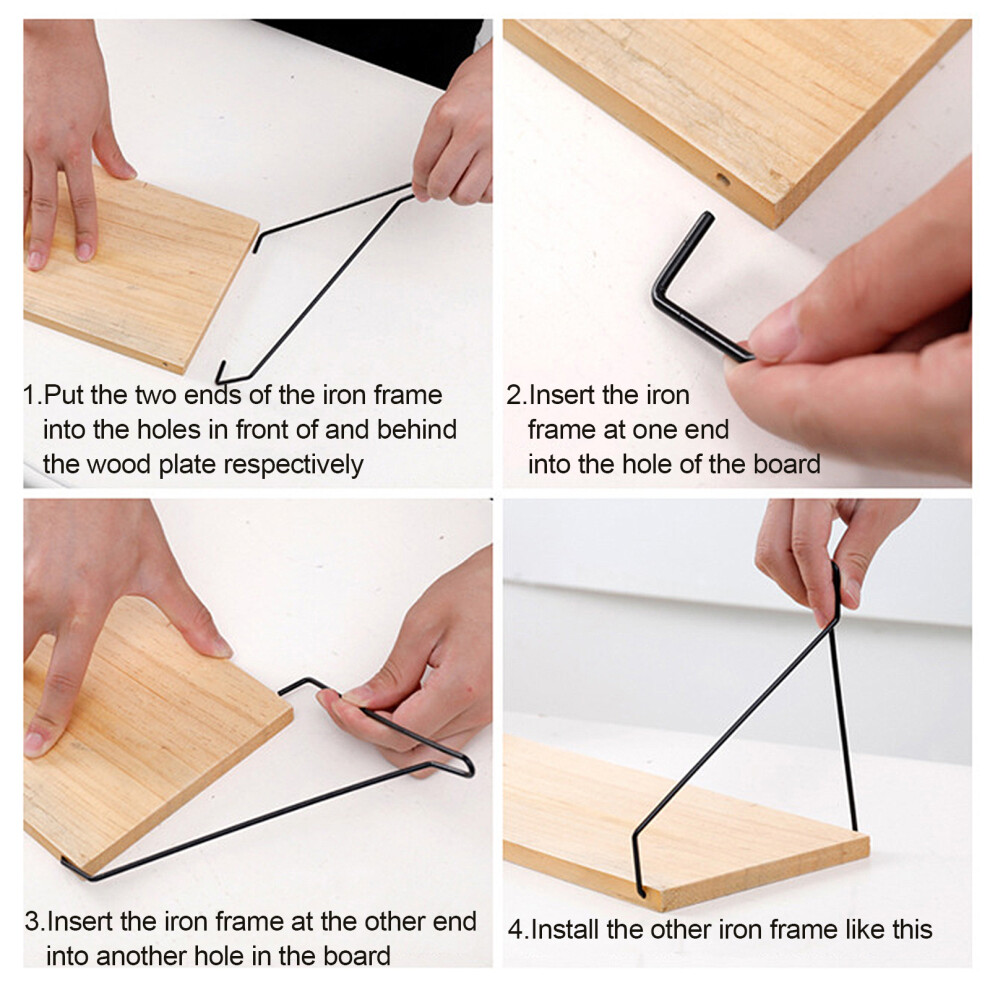 1.Put the two ends of the iron frame into the holes in front of and behind the wood plate respectively

2.Insert the iron frame at one end into the hole of the board

3.Insert the iron frame at the other end into another hole in the board

4.Install the other iron frame like this