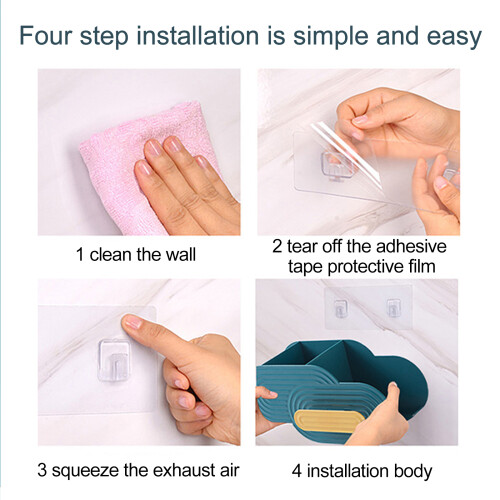 Four step installation is simple and easy

1 clean the wall

2 tear off the adhesive tape protective film

3 squeeze the exhaust air

4 installation body