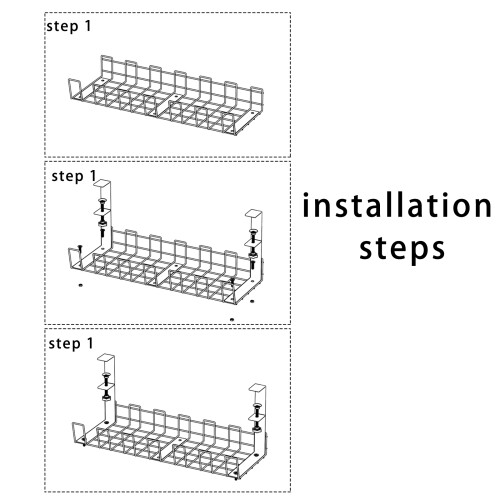 step 1

step 1

step 1

installation steps